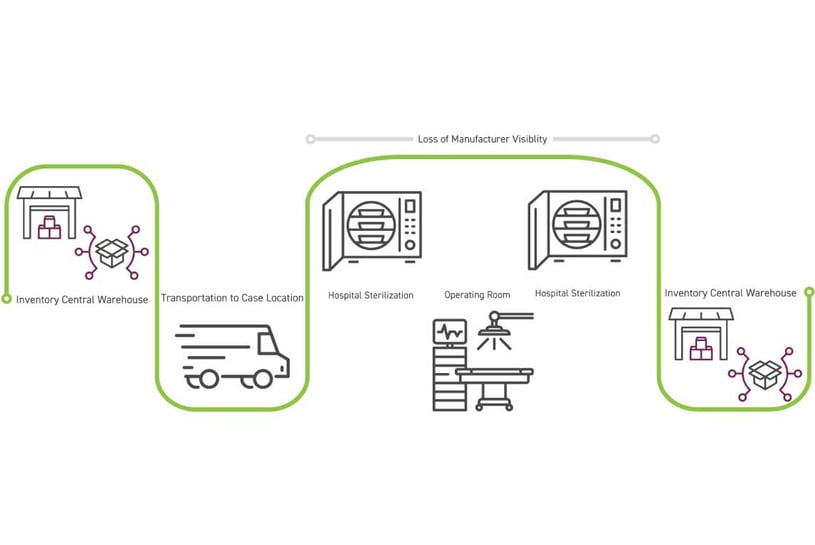 Loss of Manufacturer Visiblity

Inventory Central Warehouse

Transportation to Case Location

Hospital Sterilization

Operating Room

Hospital Sterilization

Inventory Central Warehouse