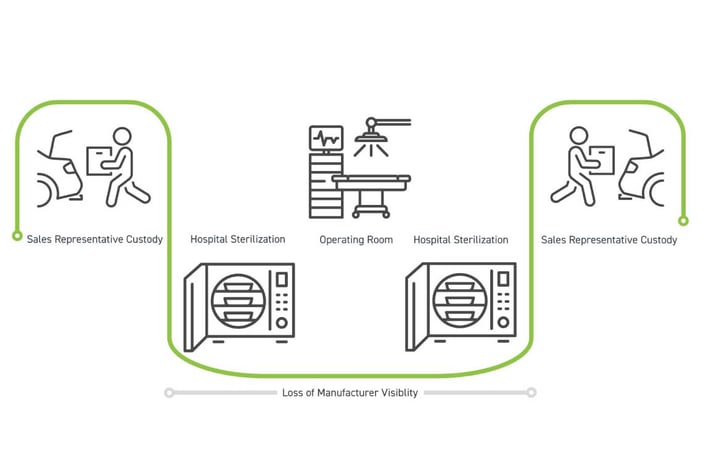 Sales Representative Custody

Hospital Sterilization

Operating Room

Hospital Sterilization

Sales Representative Custody

Loss of Manufacturer Visiblity